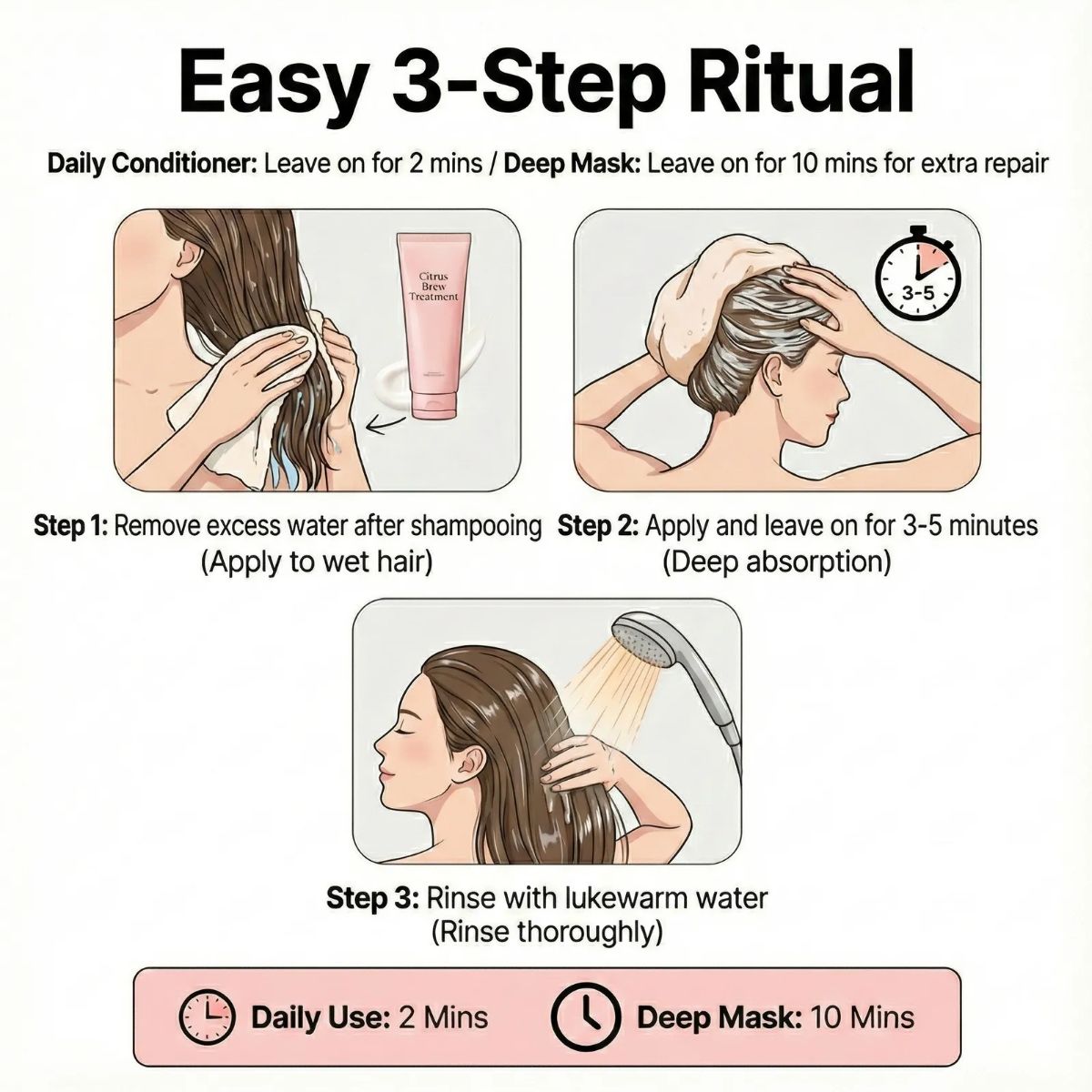 Easy 3-Step Ritual

Daily Conditioner: Leave on for 2 mins / Deep Mask: Leave on for 10 mins for extra repair

Citrus Brew Treatment

3-5

Step 1: Remove excess water after shampooing (Apply to wet hair)

Step 2: Apply and leave on for 3-5 minutes (Deep absorption)

Step 3: Rinse with lukewarm water (Rinse thoroughly)

Daily Use: 2 Mins

Deep Mask: 10 Mins